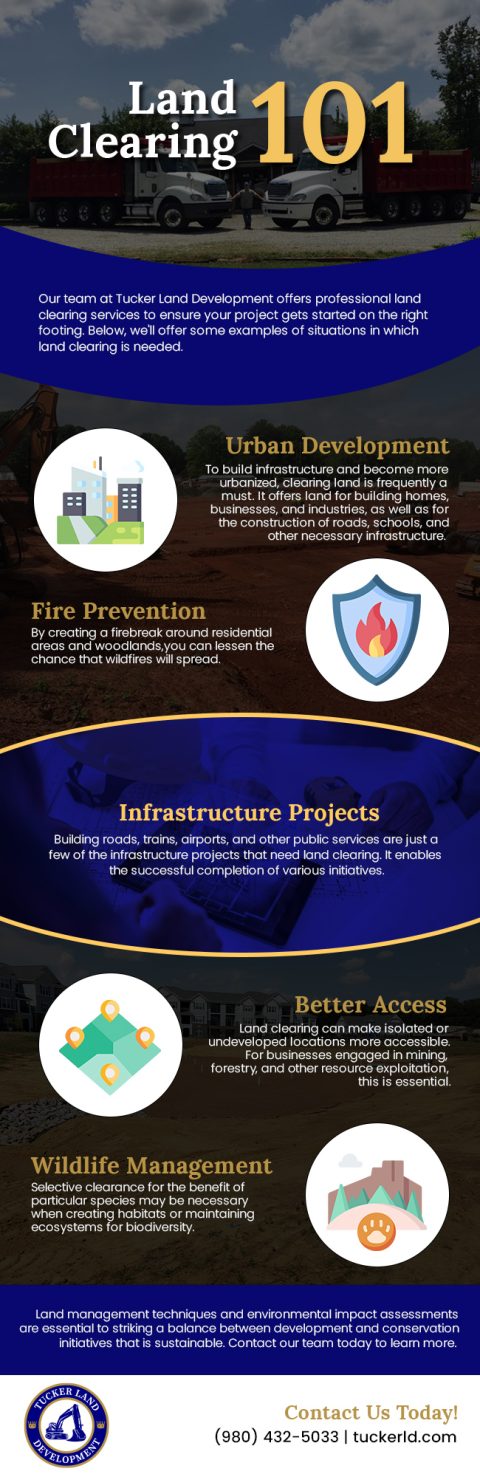 Land Clearing 101

Our team at Tucker Land Development offers professional land clearing services to ensure your project gets started on the right footing. Below, we'll offer some examples of situations in which land clearing is needed.

Urban Development
To build infrastructure and become more urbanized, clearing land is frequently a must. It offers land for building homes, businesses, and industries, as well as for the construction of roads, schools, and other necessary infrastructure.

Fire Prevention
By creating a firebreak around residential areas and woodlands,you can lessen the chance that wildfires will spread.

Infrastructure Projects
Building roads, trains, airports, and other public services are just a few of the infrastructure projects that need land clearing. It enables the successful completion of various initiatives.

Better Access
Land clearing can make isolated or undeveloped locations more accessible. For businesses engaged in mining, forestry, and other resource exploitation, this is essential.

Wildlife Management
Selective clearance for the benefit of particular species may be necessary when creating habitats or maintaining ecosystems for biodiversity.

Land management techniques and environmental impact assessments are essential to striking a balance between development and conservation initiatives that is sustainable. Contact our team today to learn more.

TUCKER LAND DEVELOPMENT

Contact Us Today!
(980) 432-5033 | tuckerld.com